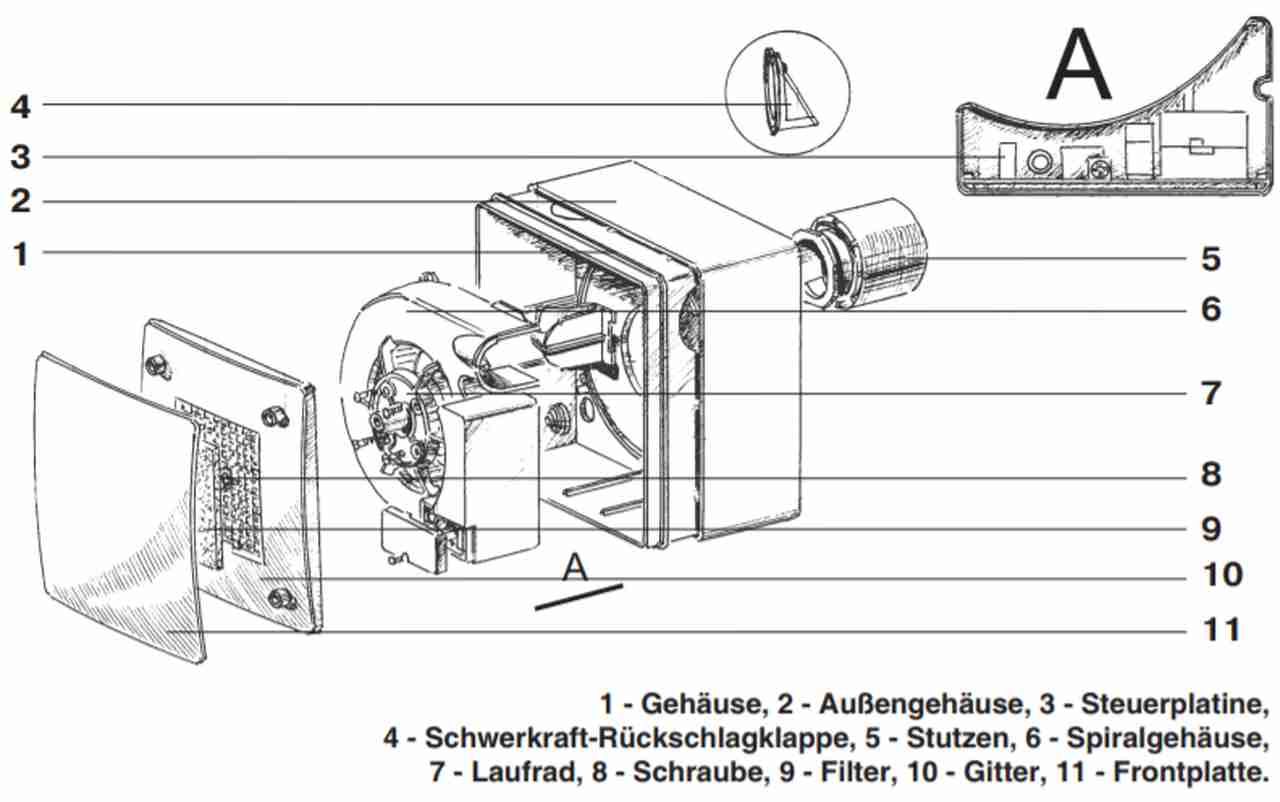 4
3
2
1
A
5
6
7
8
9
A
10
11

1 - Gehäuse, 2 - Außengehäuse, 3 - Steuerplatine,
4 - Schwerkraft-Rückschlagklappe, 5 - Stutzen, 6 - Spiralgehäuse,
7 - Laufrad, 8 - Schraube, 9 - Filter, 10 - Gitter, 11 - Frontplatte.